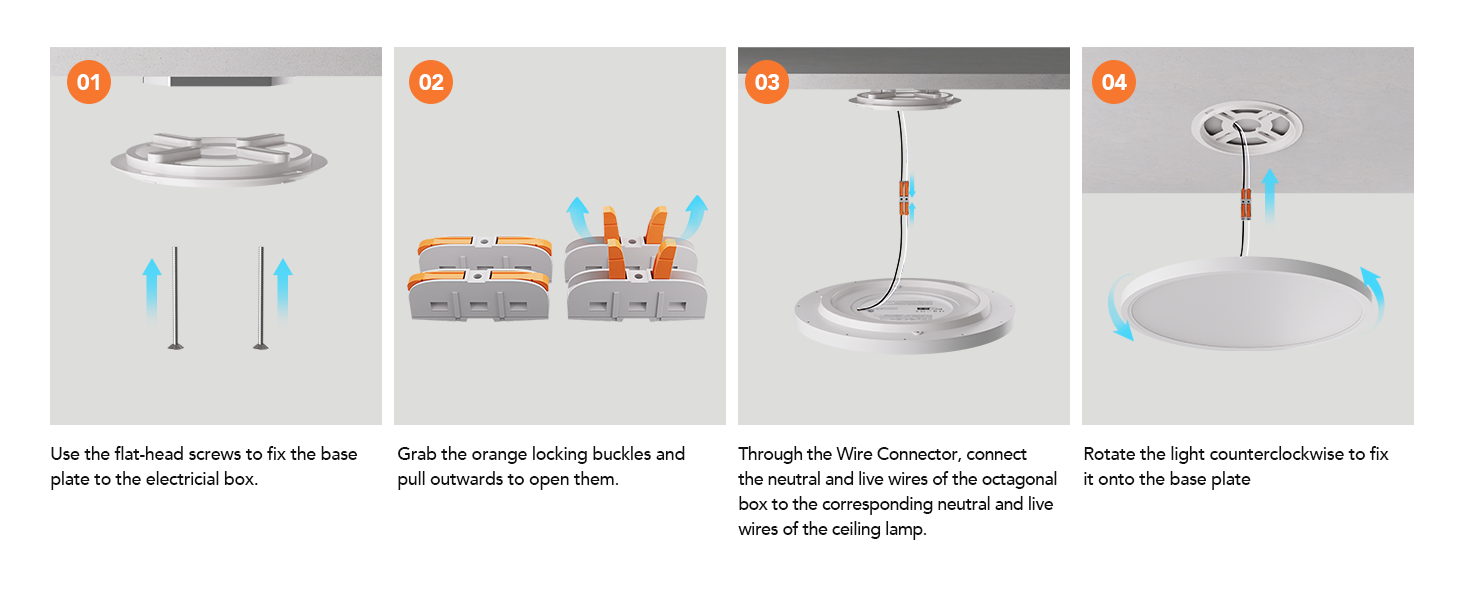 01

Use the flat-head screws to fix the base plate to the electricial box.

02

Grab the orange locking buckles and pull outwards to open them.

03

Through the Wire Connector, connect the neutral and live wires of the octagonal box to the corresponding neutral and live wires of the ceiling lamp.

04

Rotate the light counterclockwise to fix it onto the base plate