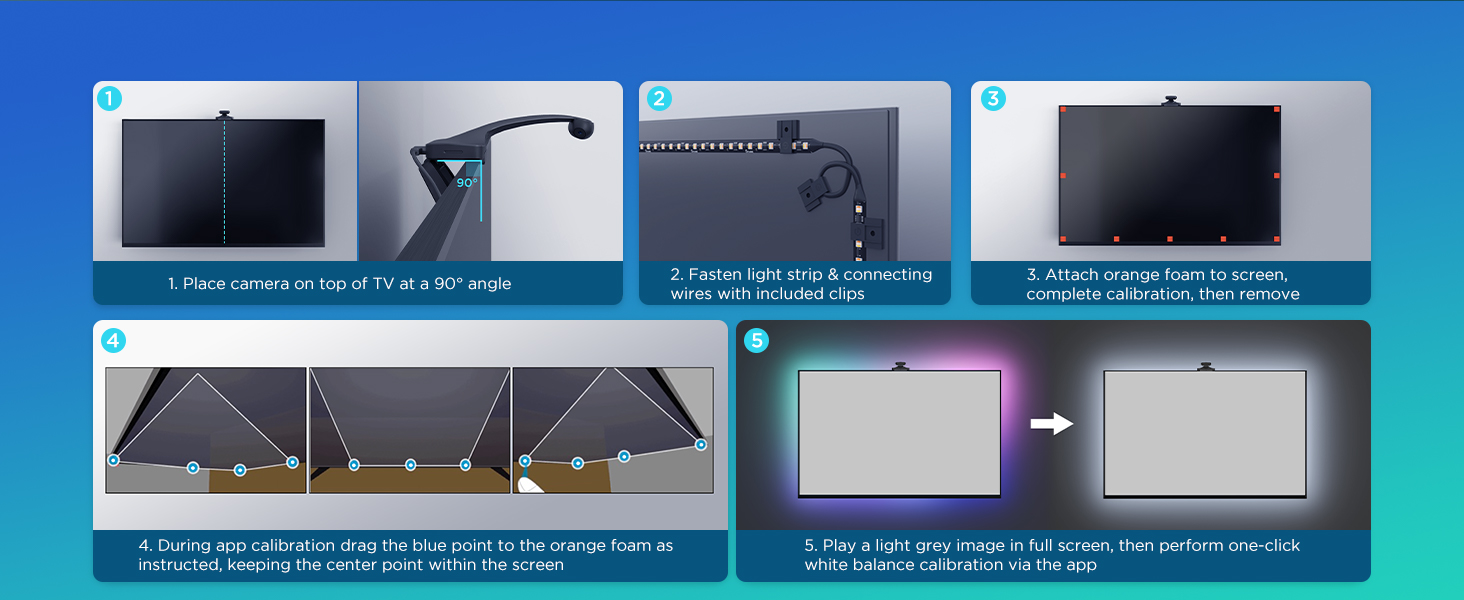 1

90°

1. Place camera on top of TV at a 90° angle

2

2. Fasten light strip & connecting wires with included clips

3

3. Attach orange foam to screen, complete calibration, then remove

4

4. During app calibration drag the blue point to the orange foam as instructed, keeping the center point within the screen

5

5. Play a light grey image in full screen, then perform one-click white balance calibration via the app