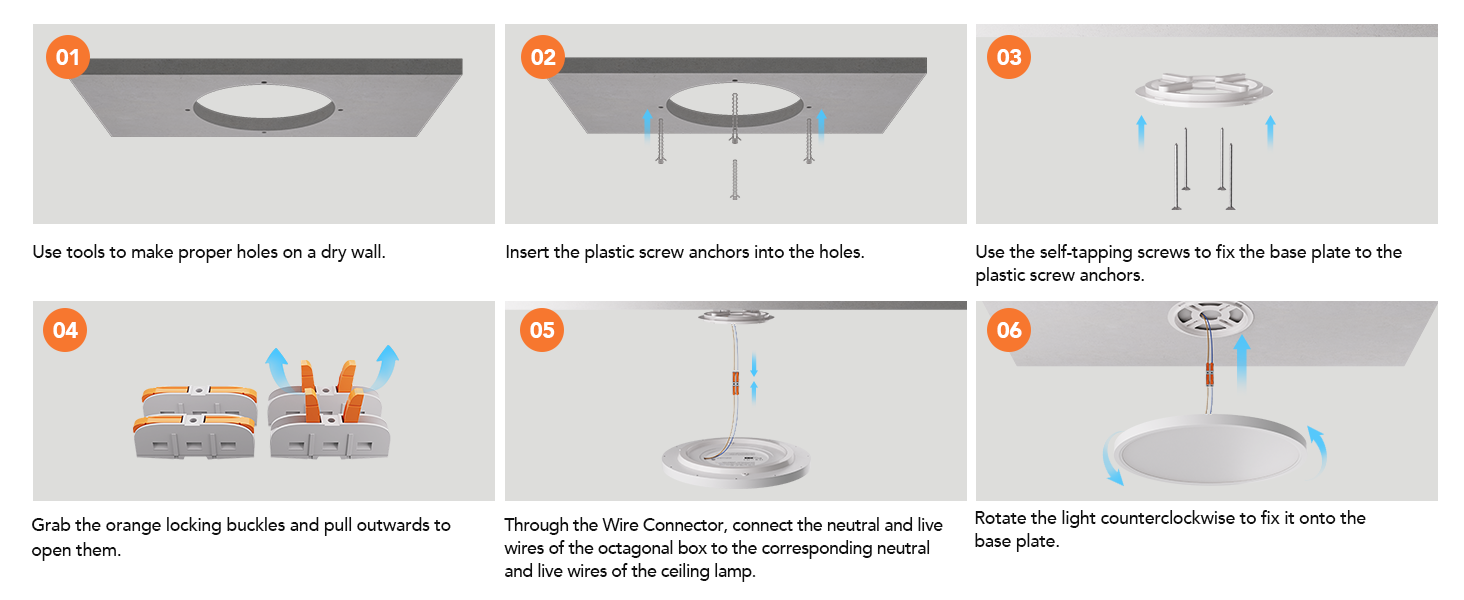 01

Use tools to make proper holes on a dry wall.

02

Insert the plastic screw anchors into the holes.

03

Use the self-tapping screws to fix the base plate to the plastic screw anchors.

04

Grab the orange locking buckles and pull outwards to open them.

05

Through the Wire Connector, connect the neutral and live wires of the octagonal box to the corresponding neutral and live wires of the ceiling lamp.

06

Rotate the light counterclockwise to fix it onto the base plate.