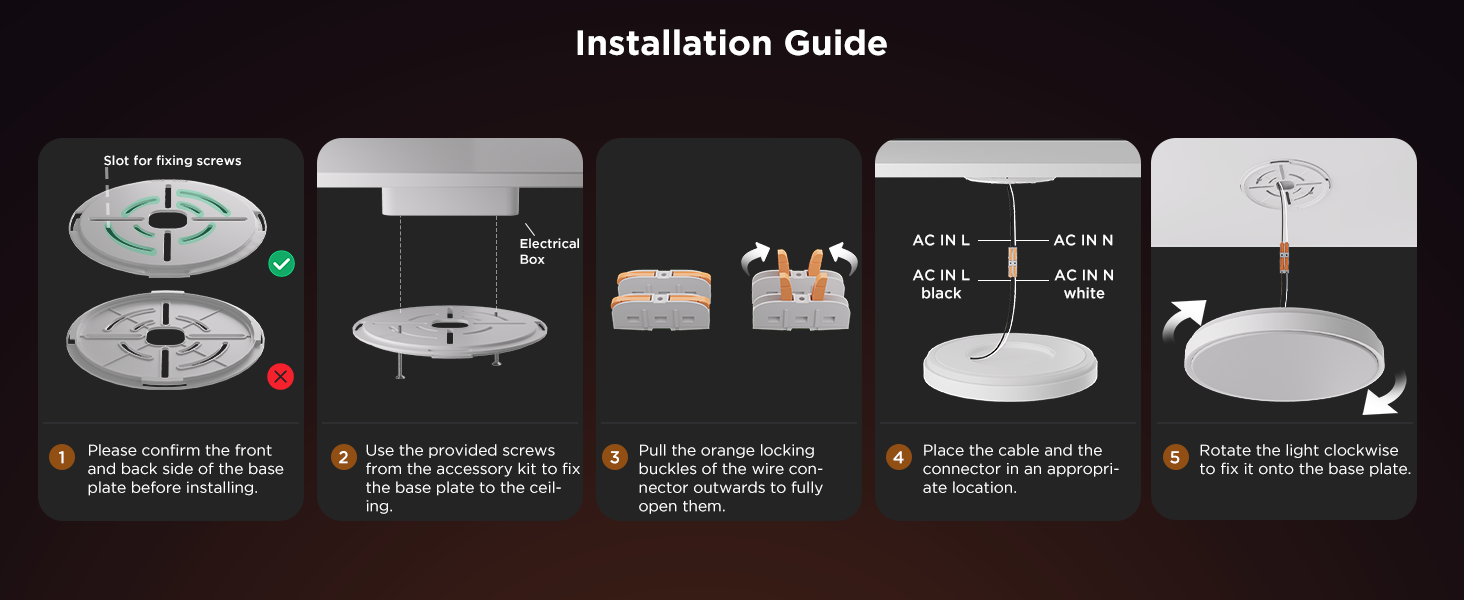 Installation Guide

Slot for fixing screws

1 Please confirm the front and back side of the base plate before installing.

Electrical Box

2 Use the provided screws from the accessory kit to fix the base plate to the ceiling.

3 Pull the orange locking buckles of the wire connector outwards to fully open them.

AC IN L
AC IN N
AC IN L black
AC IN N white

4 Place the cable and the connector in an appropriate location.

5 Rotate the light clockwise to fix it onto the base plate.