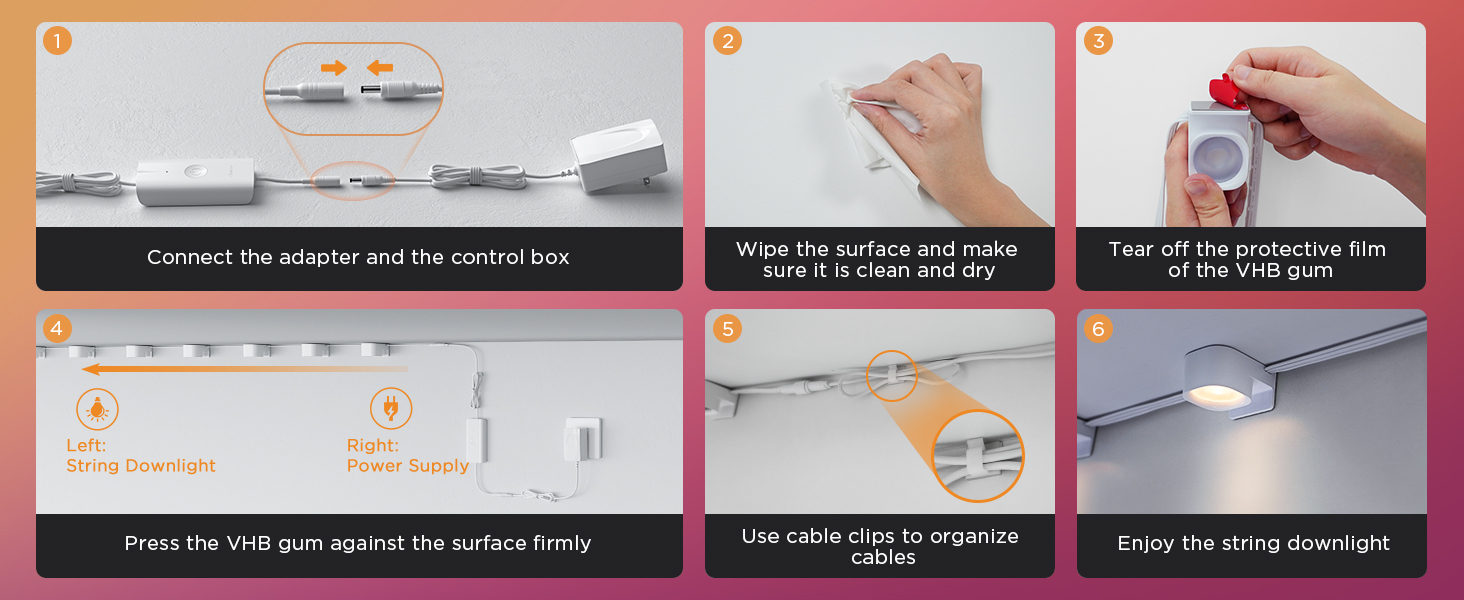 1

Connect the adapter and the control box

2

Wipe the surface and make sure it is clean and dry

3

Tear off the protective film of the VHB gum

4

Left:
String Downlight

Right:
Power Supply

Press the VHB gum against the surface firmly

5

Use cable clips to organize cables

6

Enjoy the string downlight